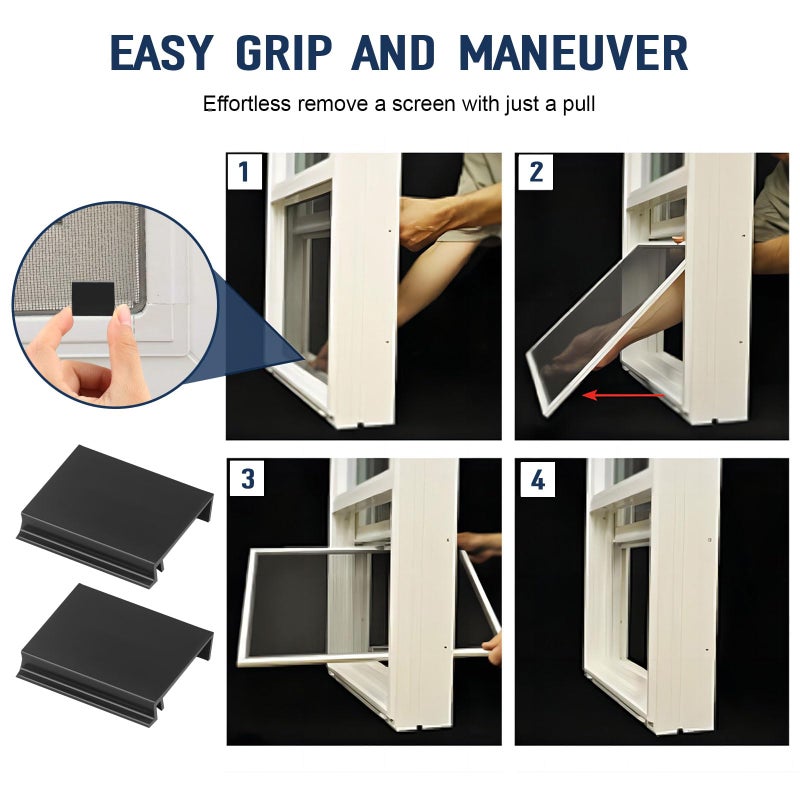 EASY GRIP AND MANEUVER

Effortless remove a screen with just a pull

1

2

3

4